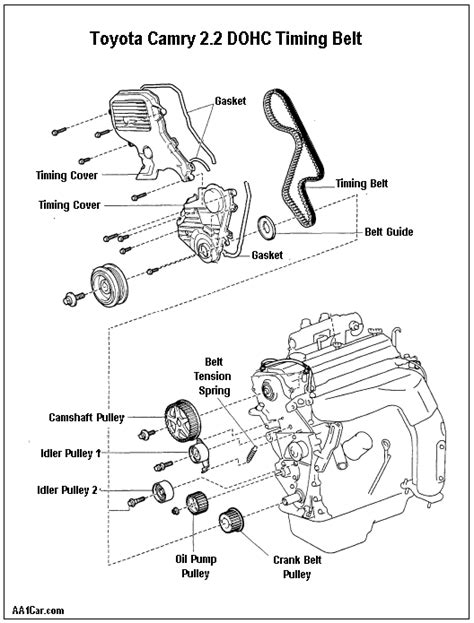 Toyota Camry 2.2 DOHC Timing Belt

Gasket

Timing Cover

Timing Cover

Timing Belt

Belt Guide

Gasket

Belt Tension Spring

Camshaft Pulley

Idler Pulley 1

Idler Pulley 2

Oil Pump Pulley

Crank Belt Pulley

AA1Car.com